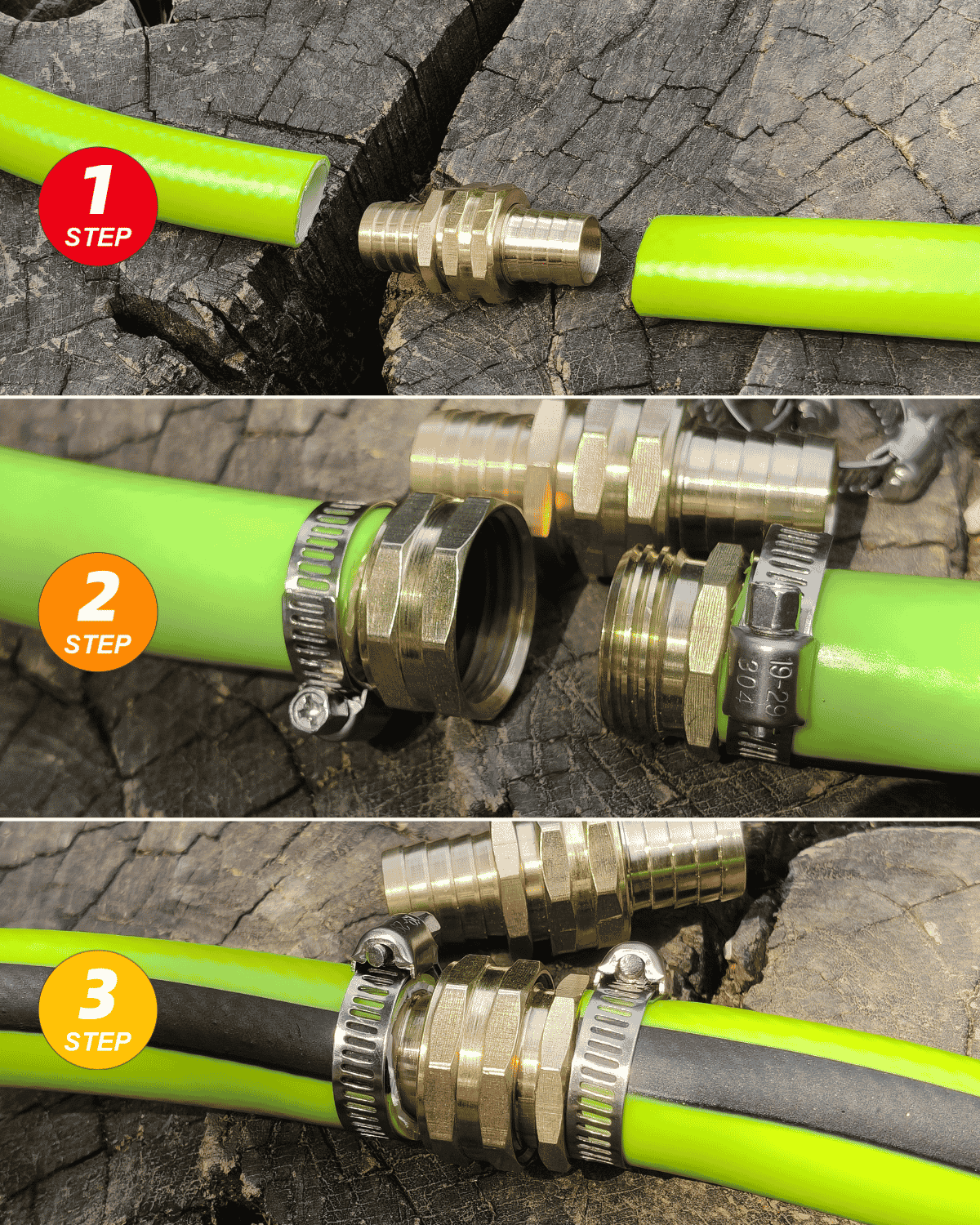 1
STEP

2
STEP

19-29
304

3
STEP